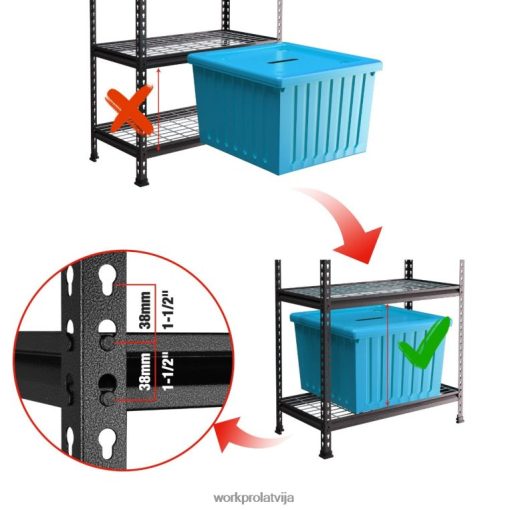 38mm
1-1/2"
38mm
1-1/2"
workprolatvija