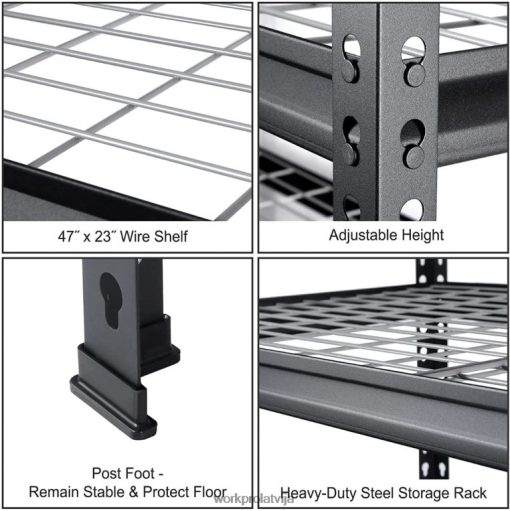 47″ x 23″ Wire Shelf

Adjustable Height

Post Foot -
Remain Stable & Protect Floor

Heavy-Duty Steel Storage Rack

workprolatvija