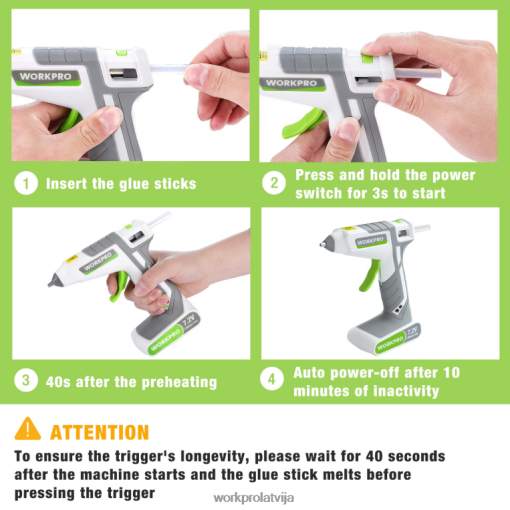 WORKPRO

WORKPRO

1 Insert the glue sticks

2 Press and hold the power switch for 3s to start

WORKPRO
WORKPRO 7.2V

WORKPRO
WORKPRO 7.2V

3 40s after the preheating

4 Auto power-off after 10 minutes of inactivity

ATTENTION

To ensure the trigger's longevity, please wait for 40 seconds after the machine starts and the glue stick melts before pressing the trigger

workprolatvija