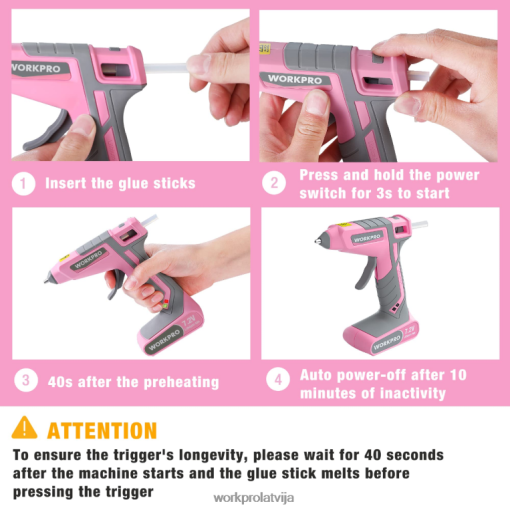 WORKPRO

WORKPRO

1 Insert the glue sticks

2 Press and hold the power switch for 3s to start

WORKPRO
WORKPRO
7.2V

WORKPRO
WORKPRO
7.2V

3 40s after the preheating

4 Auto power-off after 10 minutes of inactivity

ATTENTION

To ensure the trigger's longevity, please wait for 40 seconds after the machine starts and the glue stick melts before pressing the trigger

workprolatvija