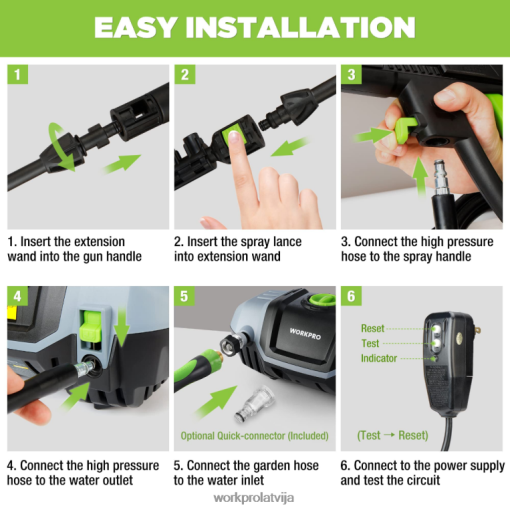 EASY INSTALLATION

1

1. Insert the extension wand into the gun handle

2

2. Insert the spray lance into extension wand

3

3. Connect the high pressure hose to the spray handle

4

4. Connect the high pressure hose to the water outlet

5

WORKPRO

Optional Quick-connector (Included)

5. Connect the garden hose to the water inlet

6

Reset

Test

Indicator

(Test → Reset)

6. Connect to the power supply and test the circuit

workprolatvija