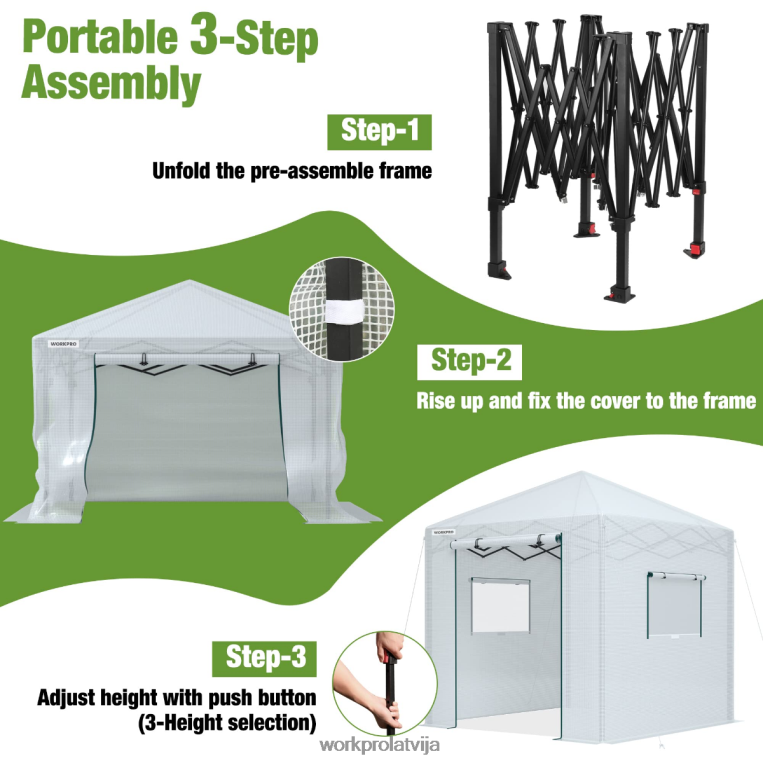 Portable 3-Step Assembly

Step-1

Unfold the pre-assemble frame

WORKPRO

Step-2

Rise up and fix the cover to the frame

WORKPRO

Step-3

Adjust height with push button (3-Height selection)

workprolatvija