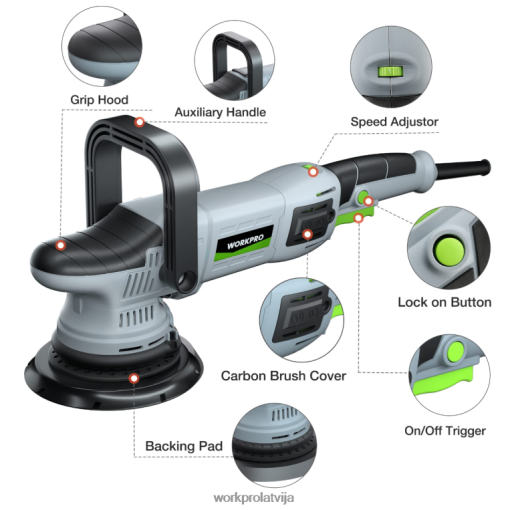 Grip Hood

Auxiliary Handle

Speed Adjustor

WORKPRO

Lock on Button

Carbon Brush Cover

On/Off Trigger

Backing Pad

workprolatvija